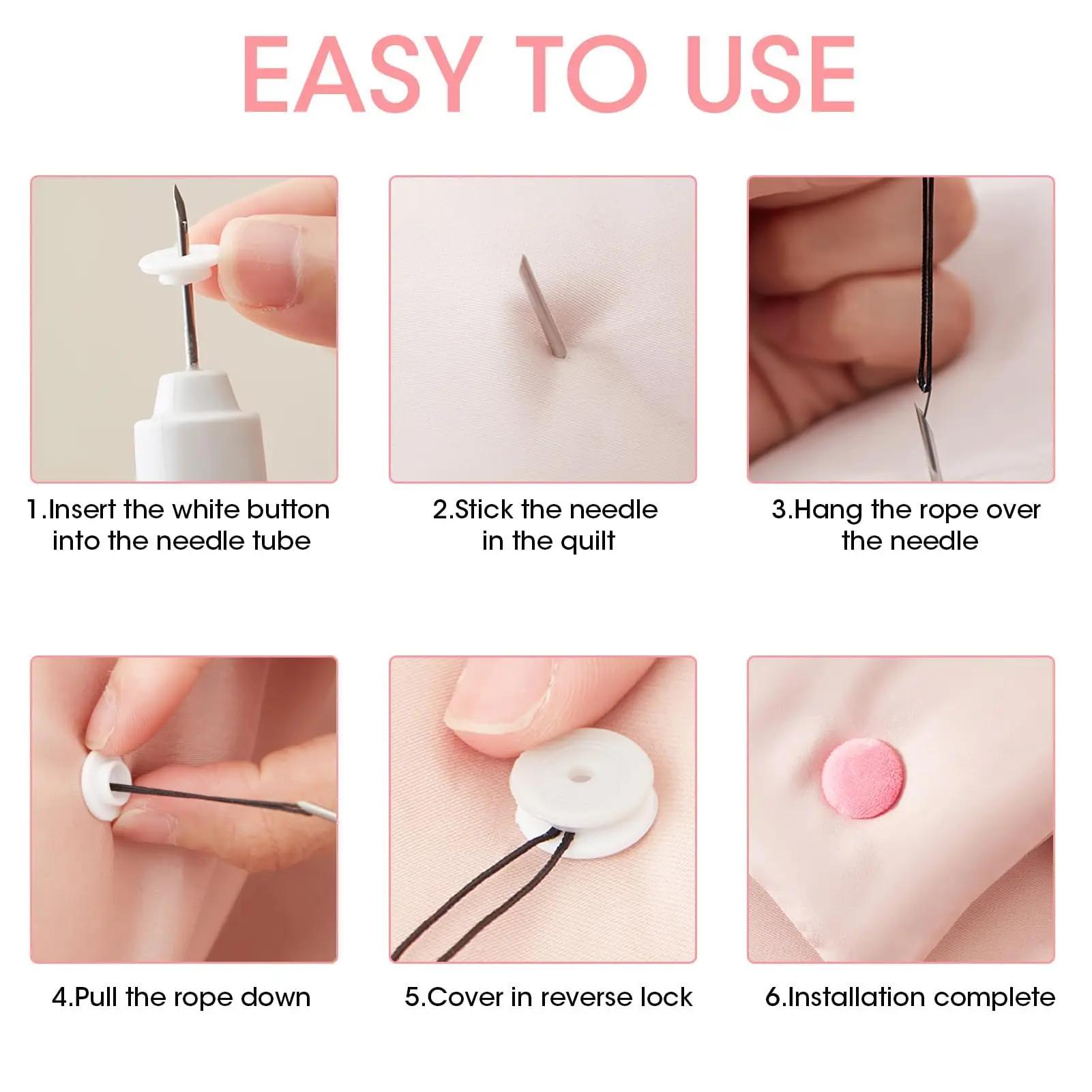 EASY TO USE

1.Insert the white button into the needle tube

2.Stick the needle in the quilt

3.Hang the rope over the needle

4.Pull the rope down

5.Cover in reverse lock

6.Installation complete